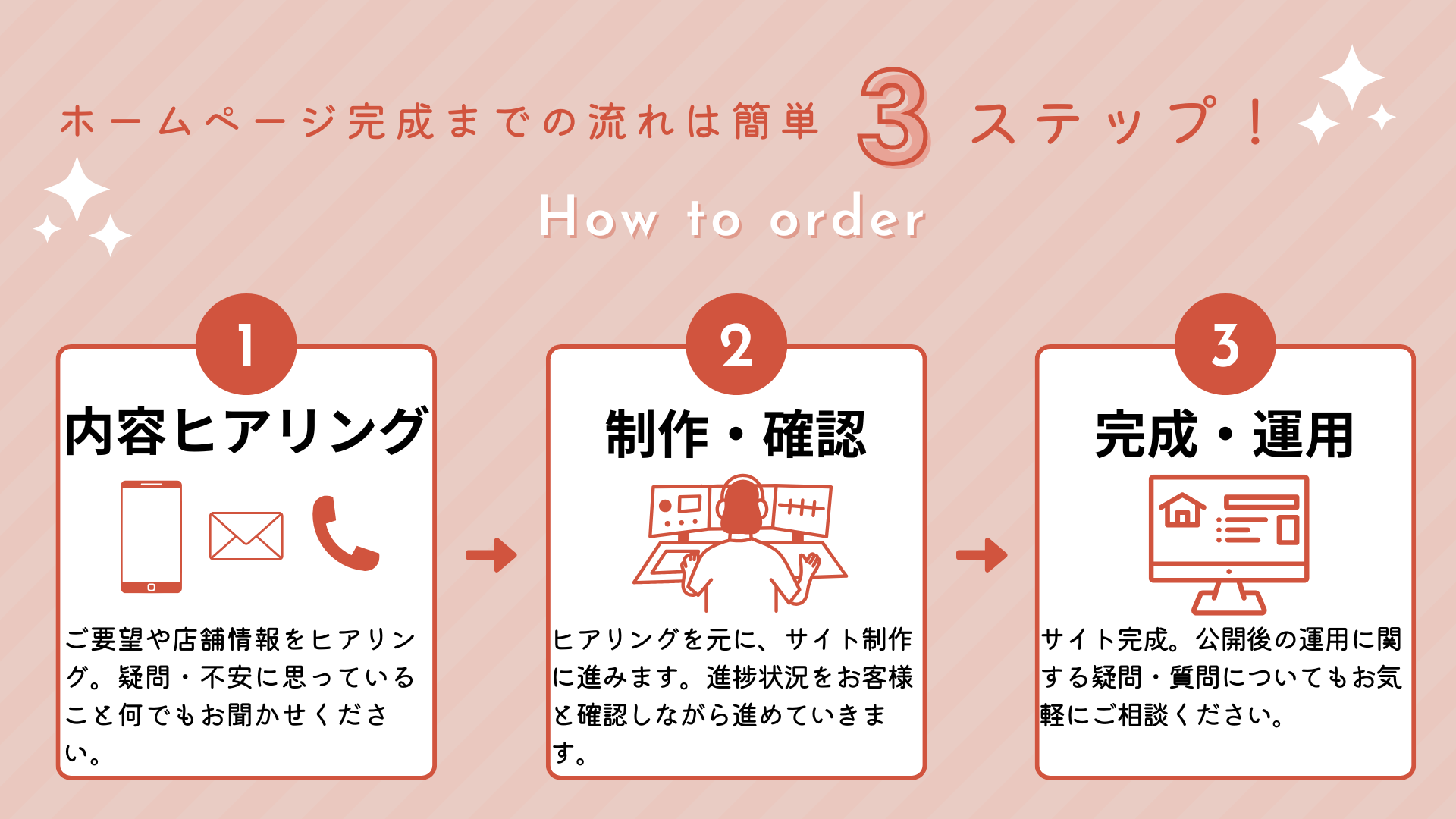 ホームページ完成までの流れは簡単 3 ステップ！

How to order

1
内容ヒアリング

ご要望や店舗情報をヒアリング。疑問・不安に思っていること何でもお聞かせください。

2
制作・確認

ヒアリングを元に、サイト制作に進みます。進捗状況をお客様と確認しながら進めていきます。

3
完成・運用

サイト完成。公開後の運用に関する疑問・質問についてもお気軽にご相談ください。